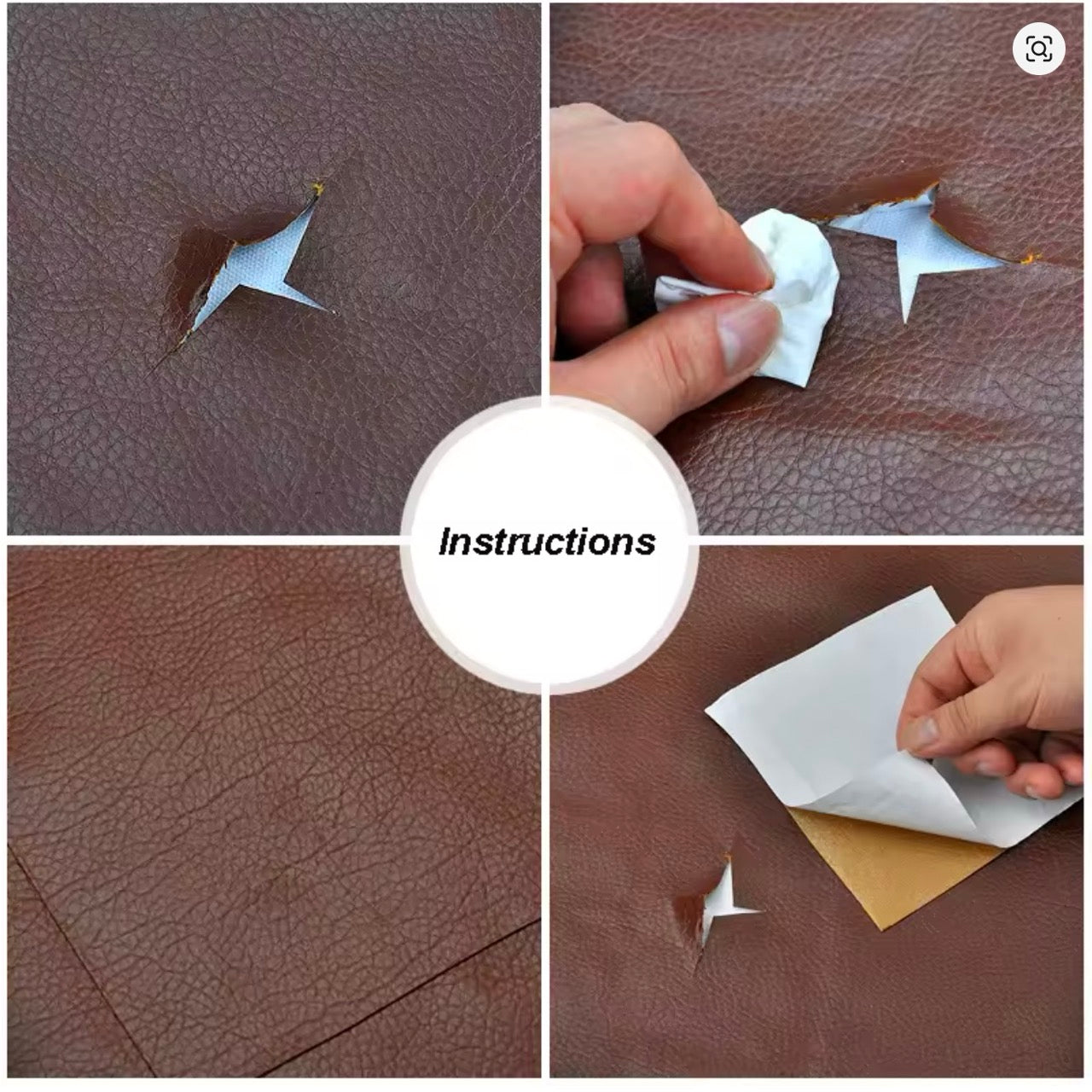 Instructions